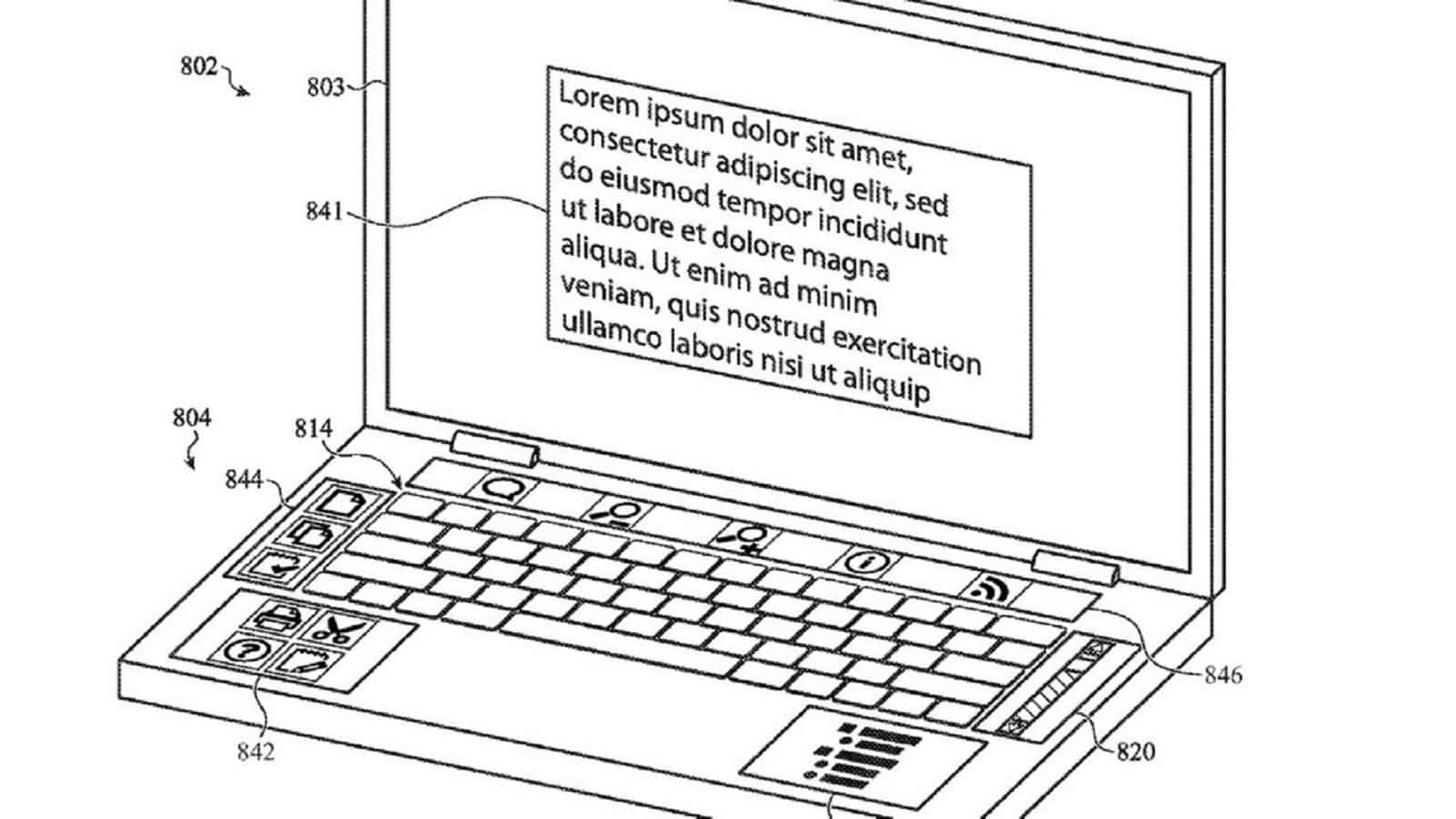 802

803

Lorem ipsum dolor sit amet, consectetur adipiscing elit, sed do eiusmod tempor incididunt ut labore et dolore magna aliqua. Ut enim ad minim veniam, quis nostrud exercitation ullamco laboris nisi ut aliquip

841

804

814

844

846

842

820